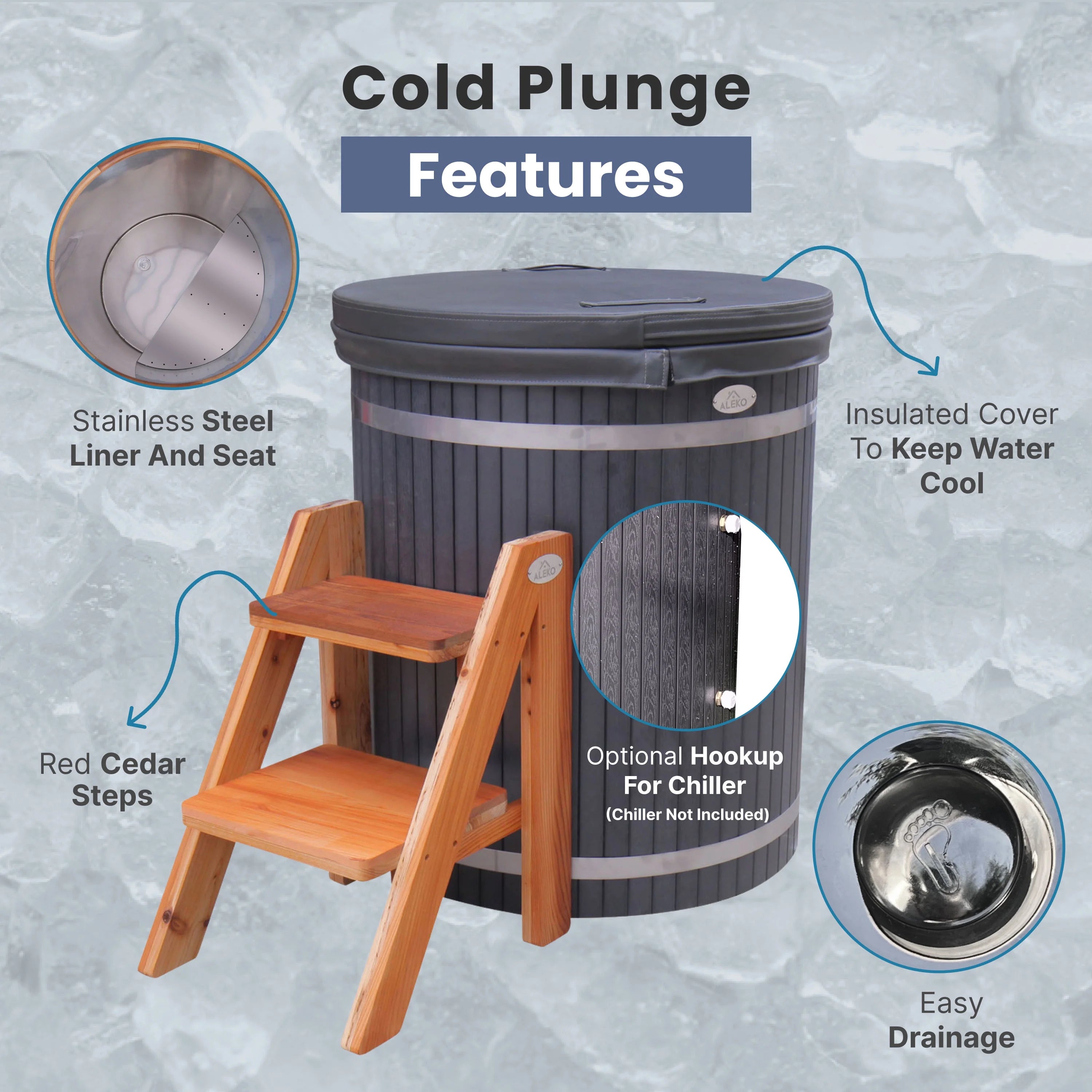 Cold Plunge

Features

Stainless Steel Liner And Seat

ALEKO

Insulated Cover To Keep Water Cool

ALEKO

Red Cedar Steps

Optional Hookup For Chiller (Chiller Not Included)

Easy Drainage